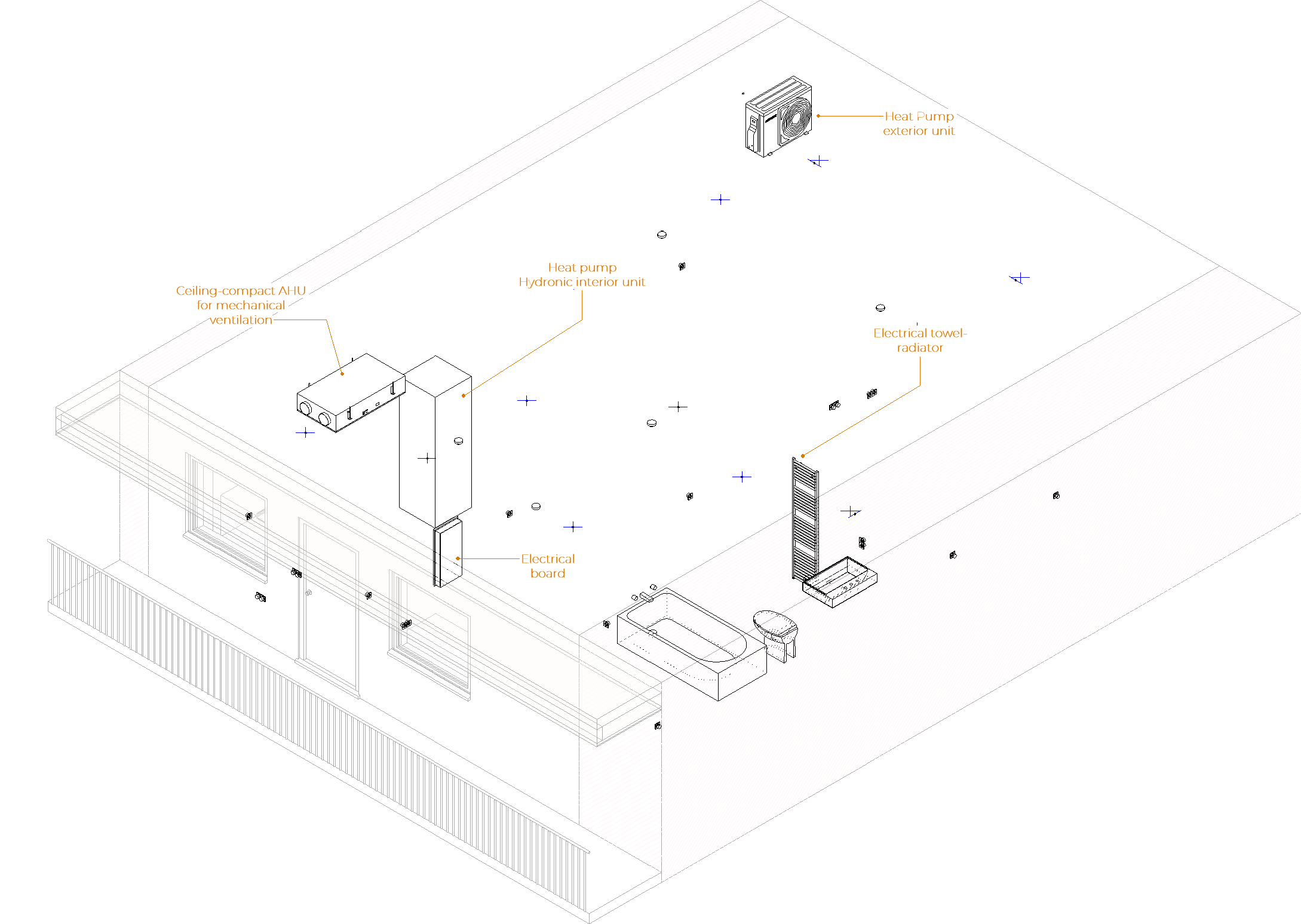 Heat Pump exterior unit

Heat pump Hydronic interior unit

Ceiling-compact AHU for mechanical ventilation

Electrical towel-radiator

Electrical board